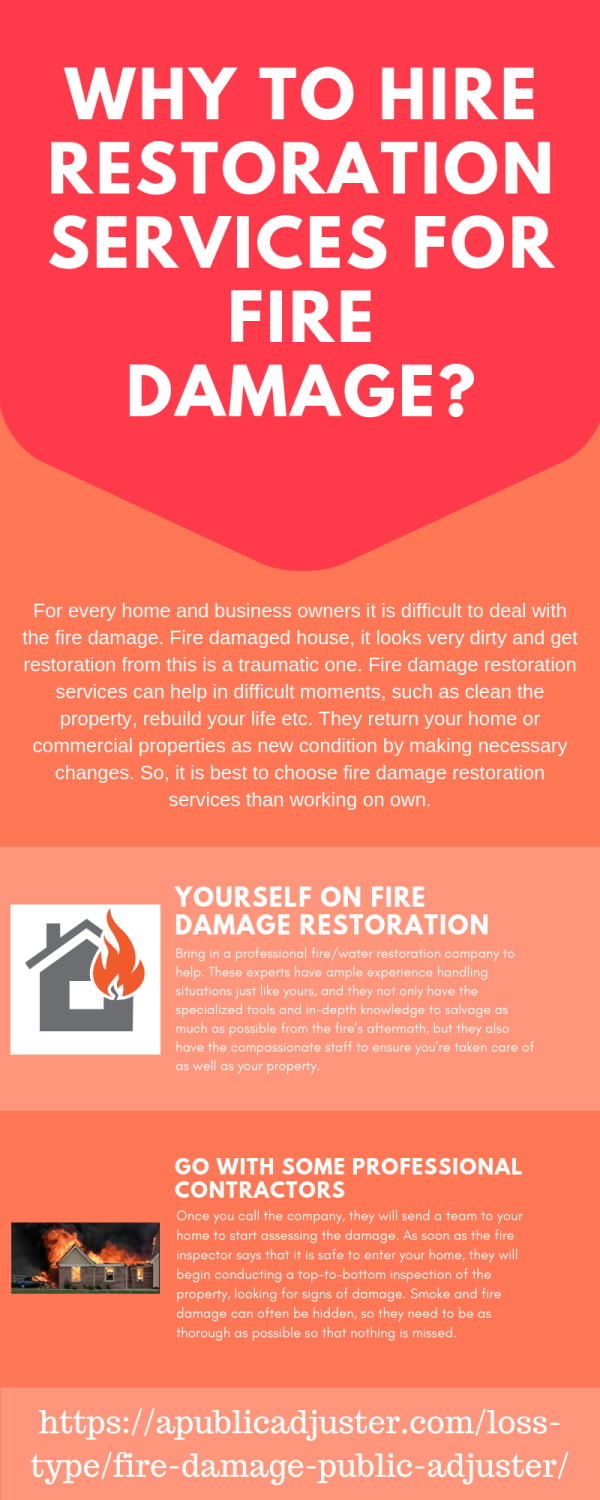 WHY TO HIRE RESTORATION SERVICES FOR FIRE DAMAGE?

For every home and business owners it is difficult to deal with the fire damage. Fire damaged house, it looks very dirty and get restoration from this is a traumatic one. Fire damage restoration services can help in difficult moments, such as clean the property, rebuild your life etc. They return your home or commercial properties as new condition by making necessary changes. So, it is best to choose fire damage restoration services than working on own.

YOURSELF ON FIRE DAMAGE RESTORATION

Bring in a professional fire/water restoration company to help. These experts have ample experience handling situations just like yours, and they not only have the specialized tools and in-depth knowledge to salvage as much as possible from the fire's aftermath, but they also have the compassionate staff to ensure you're taken care of as well as your property.

GO WITH SOME PROFESSIONAL CONTRACTORS

Once you call the company, they will send a team to your home to start assessing the damage. As soon as the fire inspector says that it is safe to enter your home, they will begin conducting a top-to-bottom inspection of the property, looking for signs of damage. Smoke and fire damage can often be hidden, so they need to be as thorough as possible so that nothing is missed.

https://apublicadjuster.com/loss-type/fire-damage-public-adjuster/